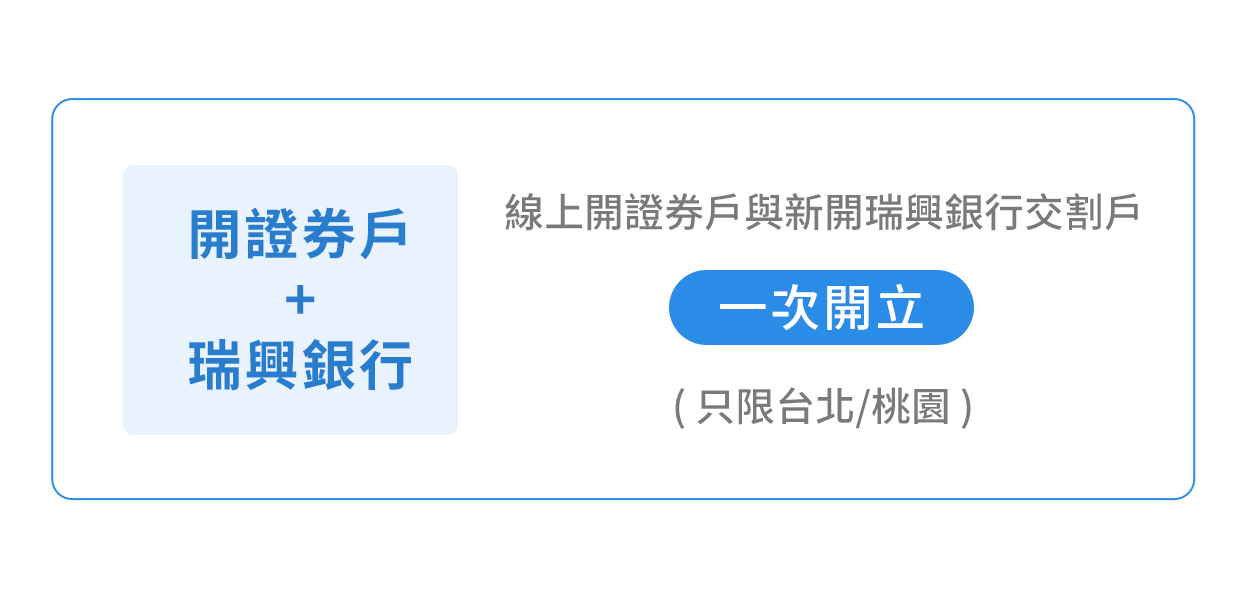 開證券戶
+
瑞興銀行

線上開證券戶與新開瑞興銀行交割戶

一次開立

( 只限台北/桃園 )